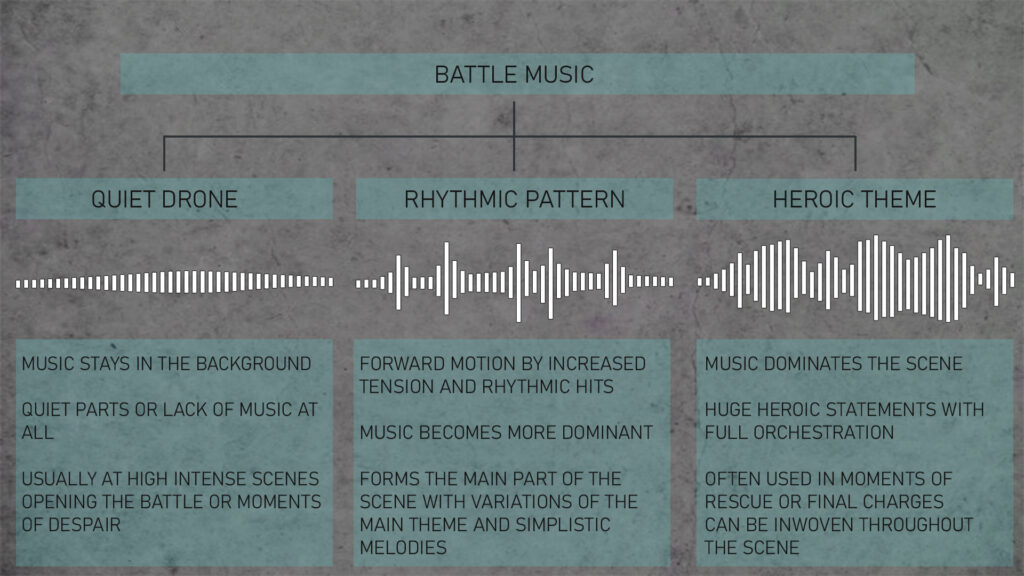 BATTLE MUSIC

QUIET DRONE

MUSIC STAYS IN THE BACKGROUND

QUIET PARTS OR LACK OF MUSIC AT ALL

USUALLY AT HIGH INTENSE SCENES OPENING THE BATTLE OR MOMENTS OF DESPAIR

RHYTHMIC PATTERN

FORWARD MOTION BY INCREASED TENSION AND RHYTHMIC HITS

MUSIC BECOMES MORE DOMINANT

FORMS THE MAIN PART OF THE SCENE WITH VARIATIONS OF THE MAIN THEME AND SIMPLISTIC MELODIES

HEROIC THEME

MUSIC DOMINATES THE SCENE

HUGE HEROIC STATEMENTS WITH FULL ORCHESTRATION

OFTEN USED IN MOMENTS OF RESCUE OR FINAL CHARGES CAN BE INWOVEN THROUGHOUT THE SCENE