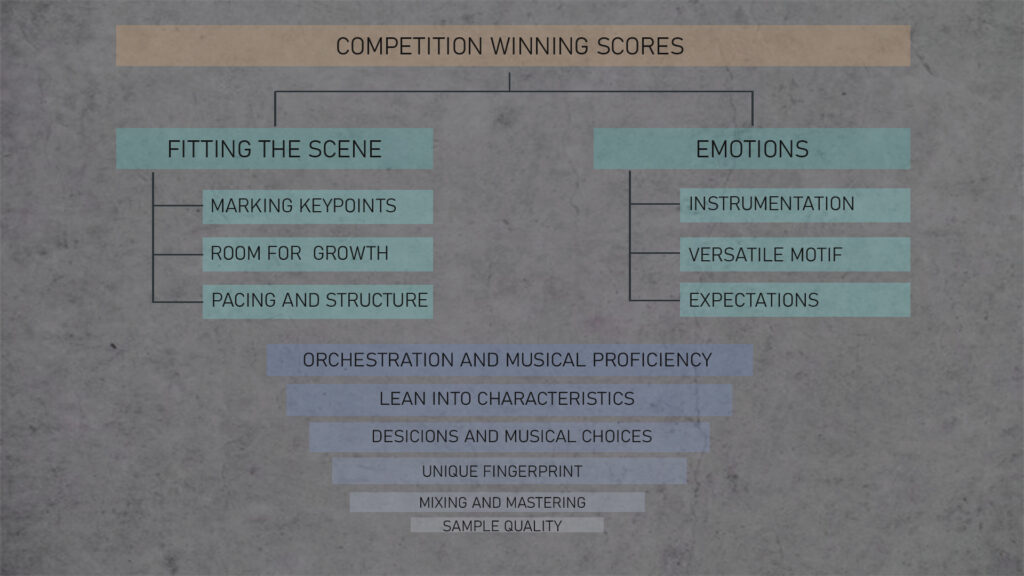 COMPETITION WINNING SCORES

FITTING THE SCENE

MARKING KEYPOINTS

ROOM FOR GROWTH

PACING AND STRUCTURE

EMOTIONS

INSTRUMENTATION

VERSATILE MOTIF

EXPECTATIONS

ORCHESTRATION AND MUSICAL PROFICIENCY

LEAN INTO CHARACTERISTICS

DESICIONS AND MUSICAL CHOICES

UNIQUE FINGERPRINT

MIXING AND MASTERING

SAMPLE QUALITY